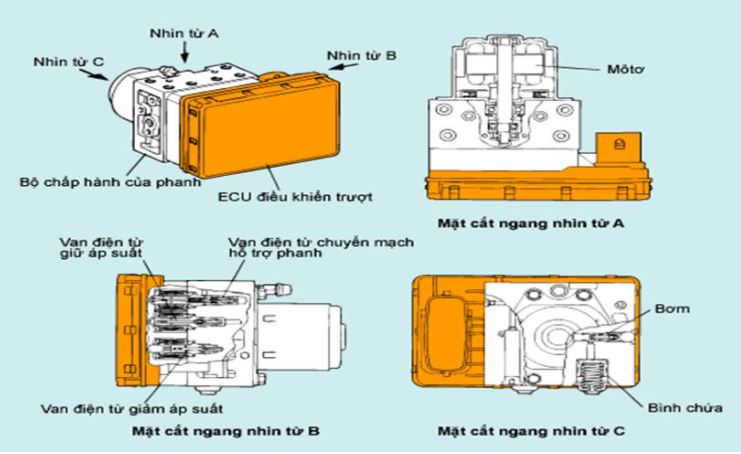 Nhìn từ A

Nhìn từ C

Nhìn từ B

Bộ chấp hành của phanh

ECU điều khiển trượt

Môtơ

Mặt cắt ngang nhìn từ A

Van điện từ giữ áp suất

Van điện từ chuyển mạch hỗ trợ phanh

Van điện từ giảm áp suất

Mặt cắt ngang nhìn từ B

Bơm

Bình chứa

Mặt cắt ngang nhìn từ C